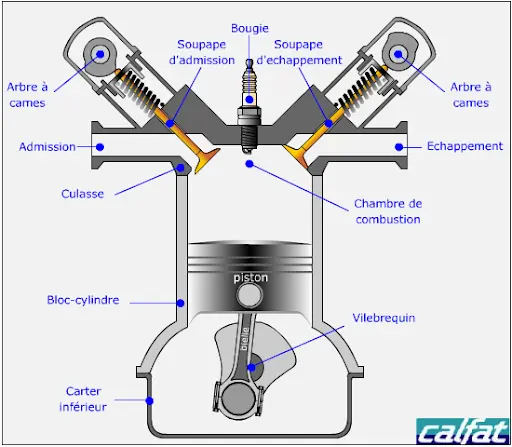 Bougie
Soupape d'admission
Soupape d'echappement
Arbre à cames
Arbre à cames
Admission
Echappement
Culasse
Chambre de combustion
piston
Bloc-cylindre
Vilebrequin
bielle
Carter inférieur
calfat